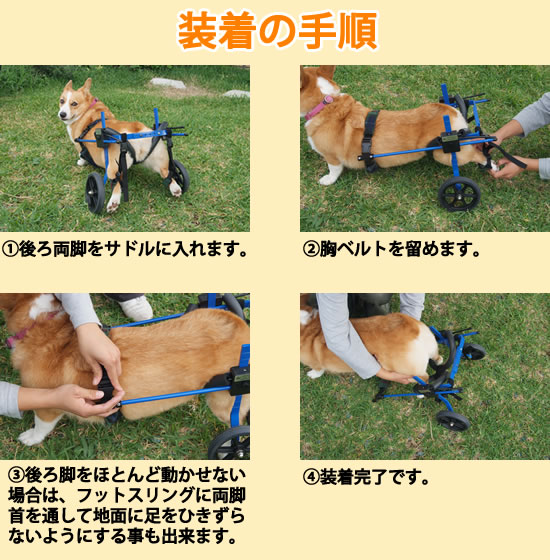 装着の手順

①後ろ両脚をサドルに入れます。

②胸ベルトを留めます。

③後ろ脚をほとんど動かせない場合は、フットスリングに両脚首を通して地面に足をひきずらないようにする事も出来ます。

④装着完了です。